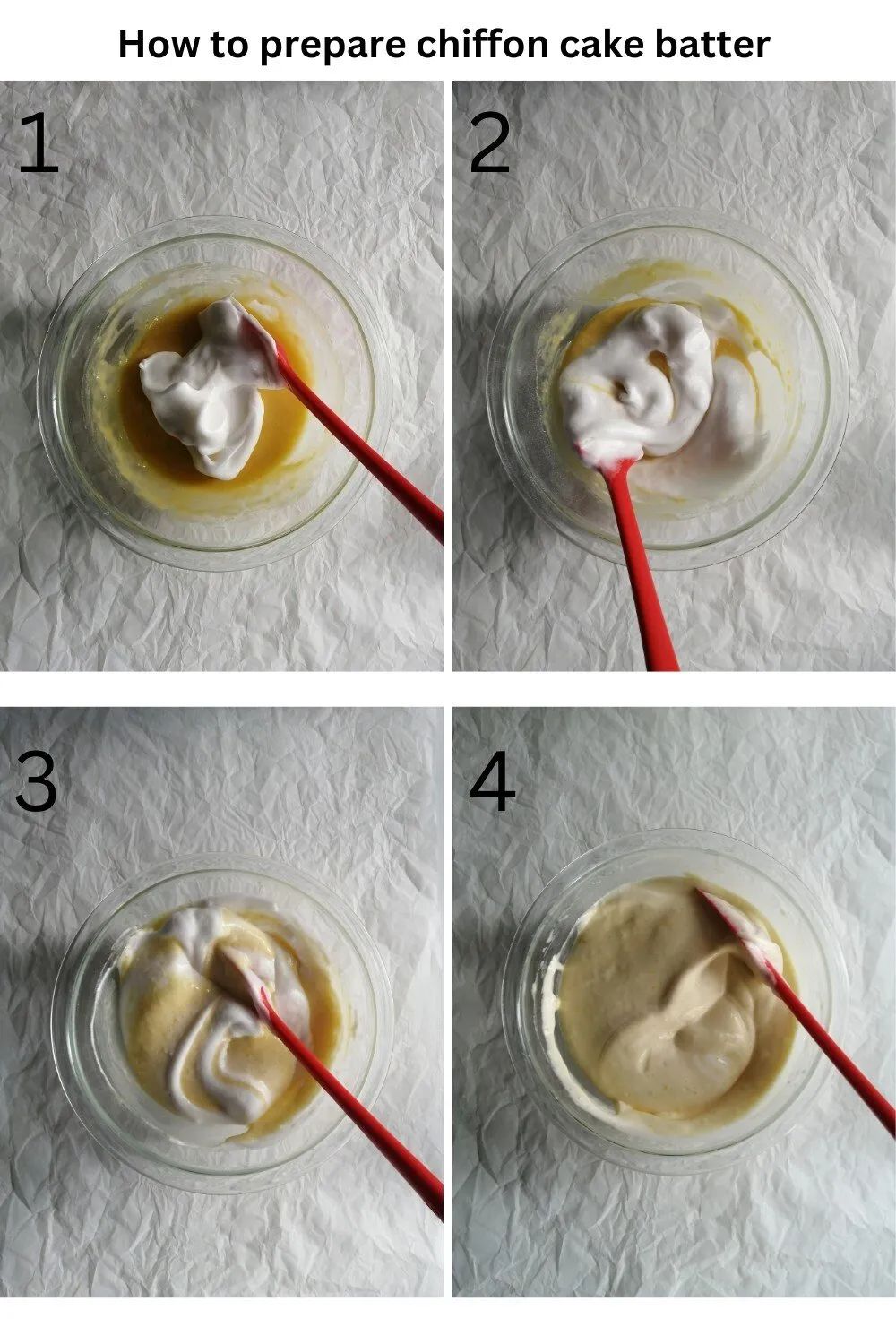 How to prepare chiffon cake batter

1

2

3

4